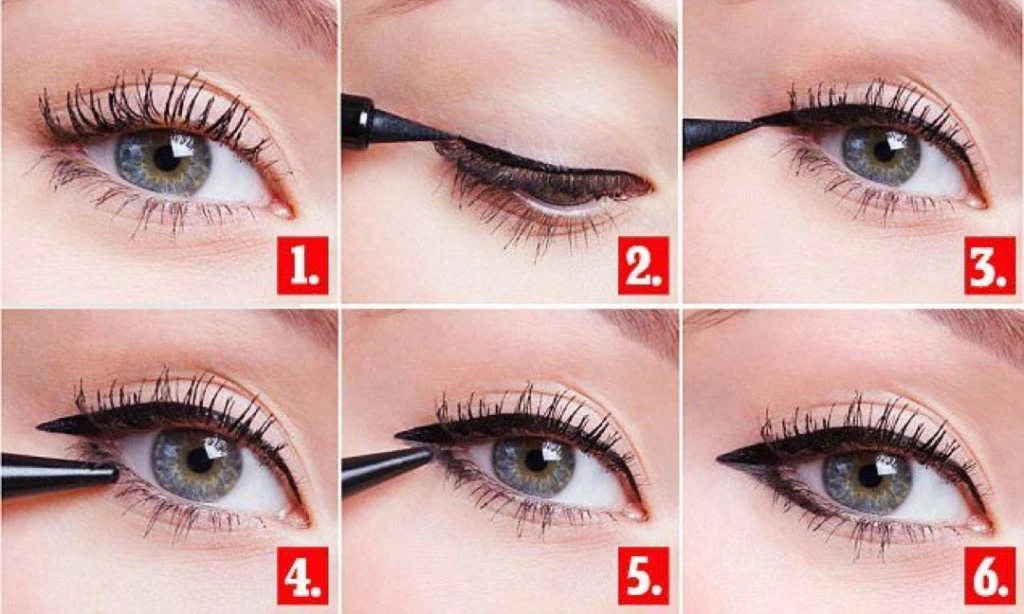 1.

2.

3.

4.

5.

6.